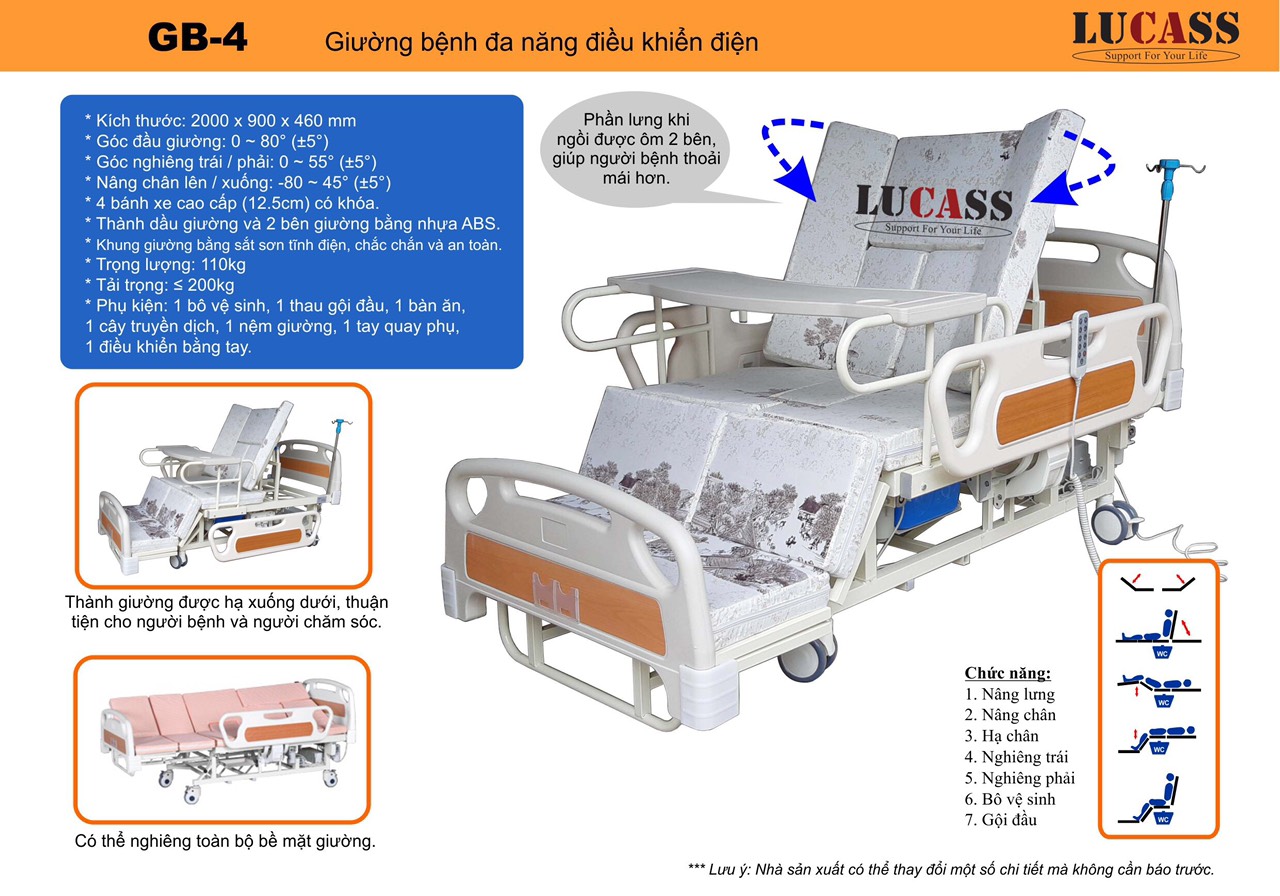 GB-4 Giường bệnh đa năng điều khiển điện

LUCASS
Support For Your Life

* Kích thước: 2000 x 900 x 460 mm
* Góc đầu giường: 0 ~ 80° (±5°)
* Góc nghiêng trái / phải: 0 ~ 55° (±5°)
* Nâng chân lên / xuống: -80 ~ 45° (±5°)
* 4 bánh xe cao cấp (12.5cm) có khóa.
* Thành dầu giường và 2 bên giường bằng nhựa ABS.
* Khung giường bằng sắt sơn tĩnh điện, chắc chắn và an toàn.
* Trọng lượng: 110kg
* Tải trọng: ≤ 200kg
* Phụ kiện: 1 bô vệ sinh, 1 thau gội đầu, 1 bàn ăn, 1 cây truyền dịch, 1 nệm giường, 1 tay quay phụ, 1 điều khiển bằng tay.

Phần lưng khi ngồi được ôm 2 bên, giúp người bệnh thoải mái hơn.

LUCASS
Support For Your Life

Thành giường được hạ xuống dưới, thuận tiện cho người bệnh và người chăm sóc.

Có thể nghiêng toàn bộ bề mặt giường.

Chức năng:
1. Nâng lưng
2. Nâng chân
3. Hạ chân
4. Nghiêng trái
5. Nghiêng phải
6. Bô vệ sinh
7. Gội đầu

WC
WC
WC
WC

*** Lưu ý: Nhà sản xuất có thể thay đổi một số chi tiết mà không cần báo trước.