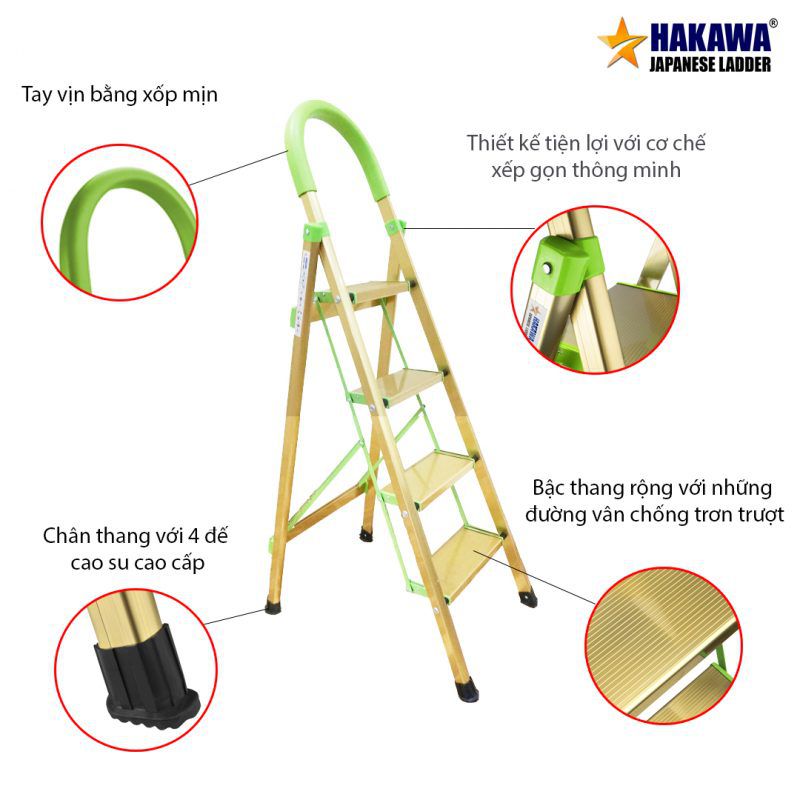 HAKAWA®
JAPANESE LADDER

Tay vịn bằng xốp mịn

Thiết kế tiện lợi với cơ chế xếp gọn thông minh

Bậc thang rộng với những đường vân chống trơn trượt

Chân thang với 4 đế cao su cao cấp